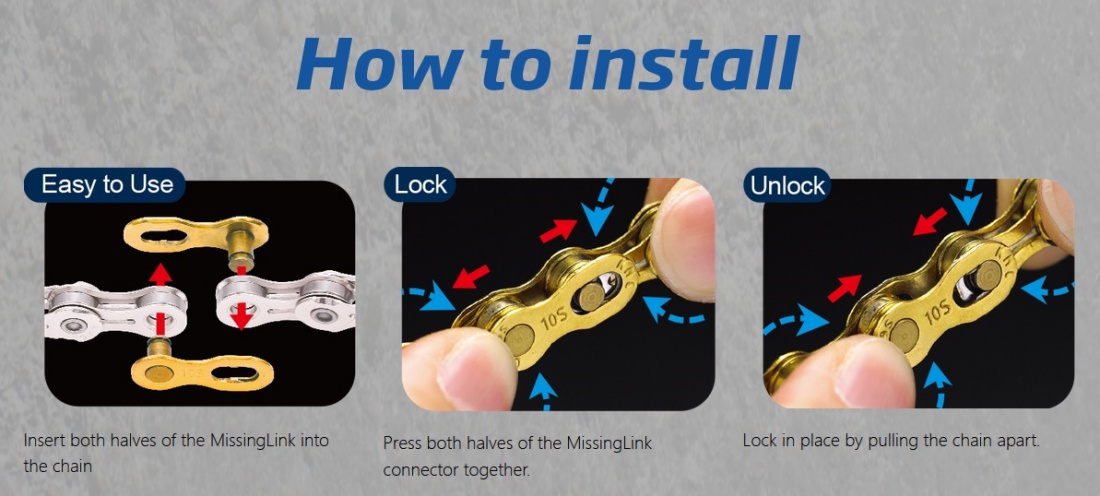 How to install

Easy to Use

Insert both halves of the MissingLink into the chain

Lock

10S

Press both halves of the MissingLink connector together.

Unlock

10S

Lock in place by pulling the chain apart.